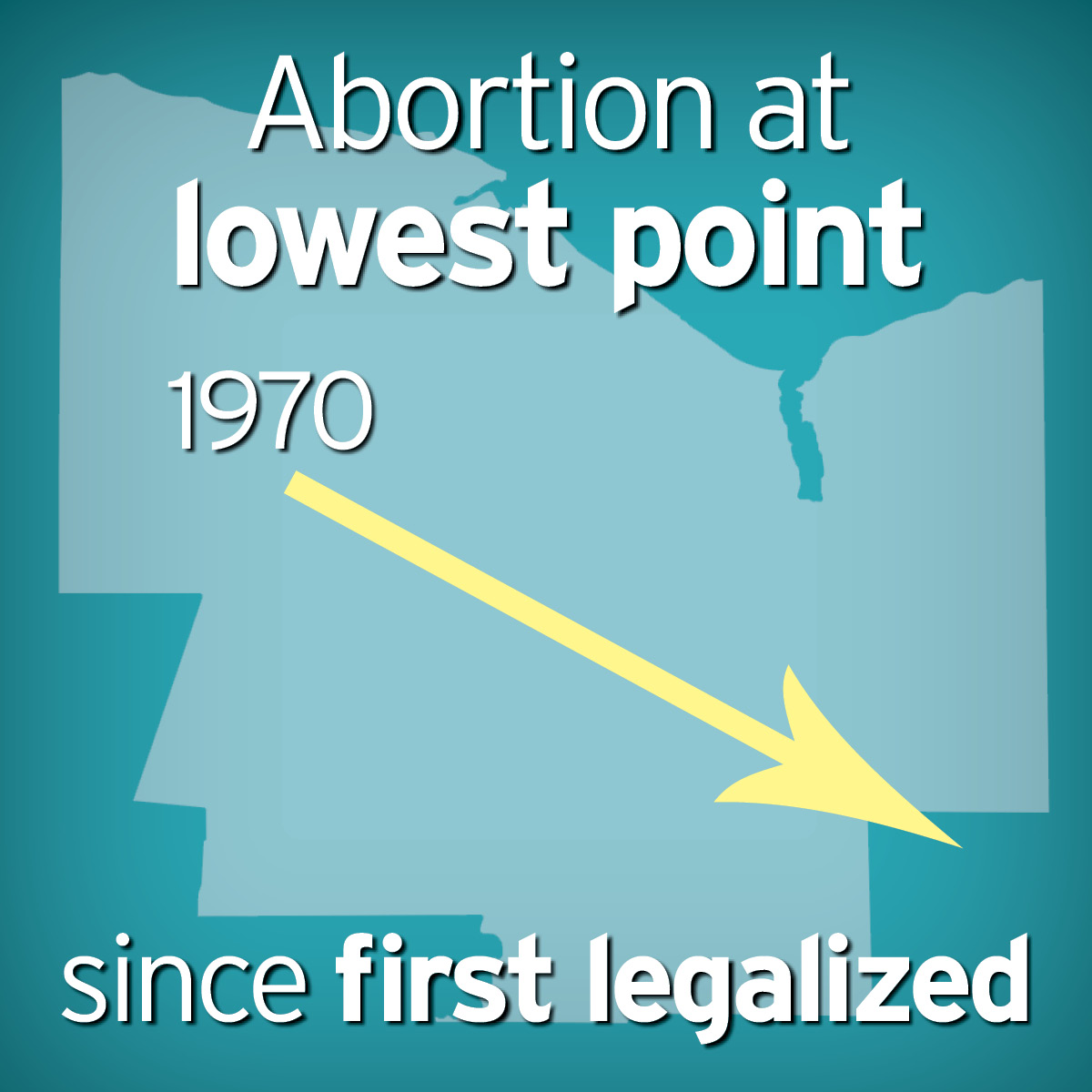 Abortion at lowest point

1970

since first legalized