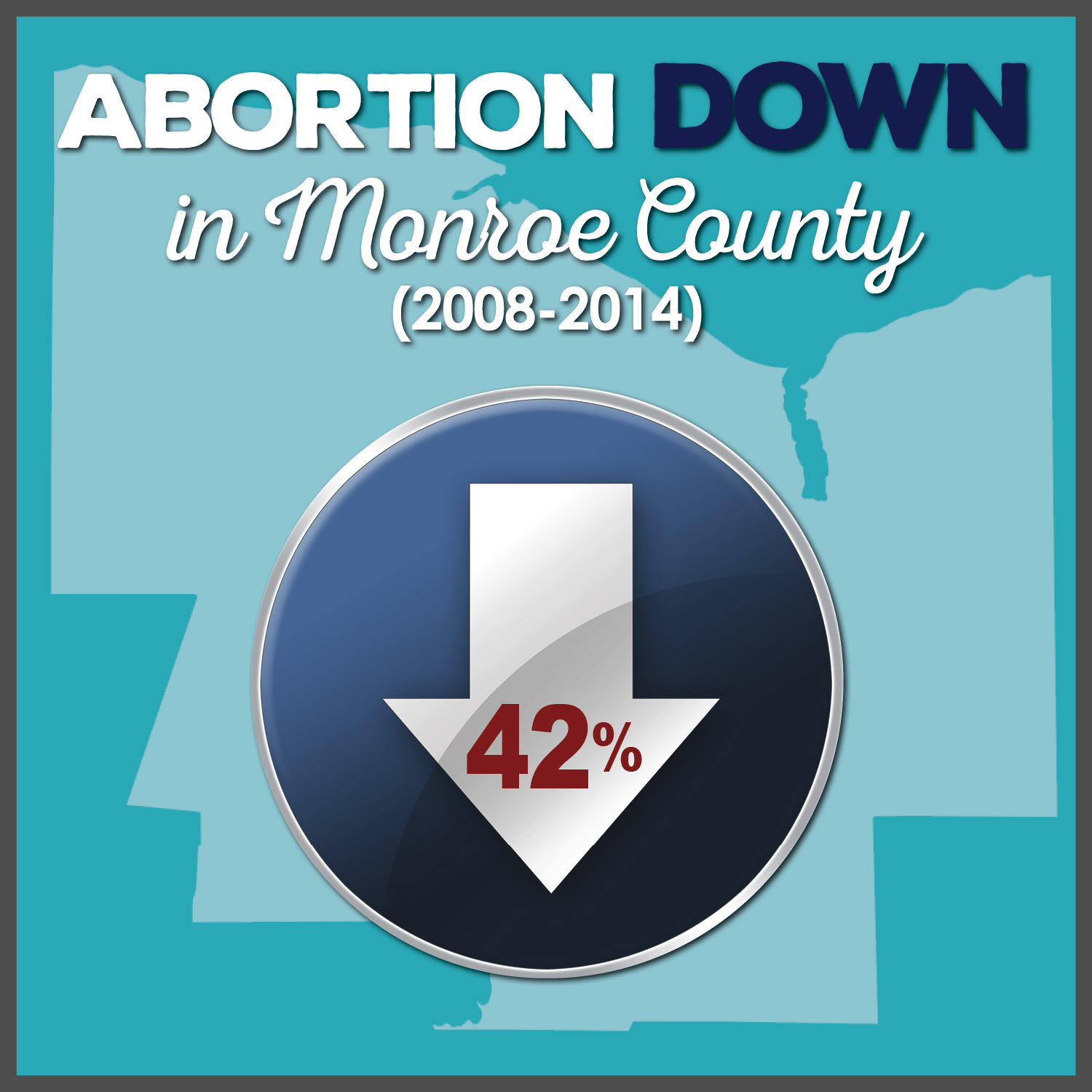 ABORTION DOWN
in Monroe County
(2008-2014)

42%